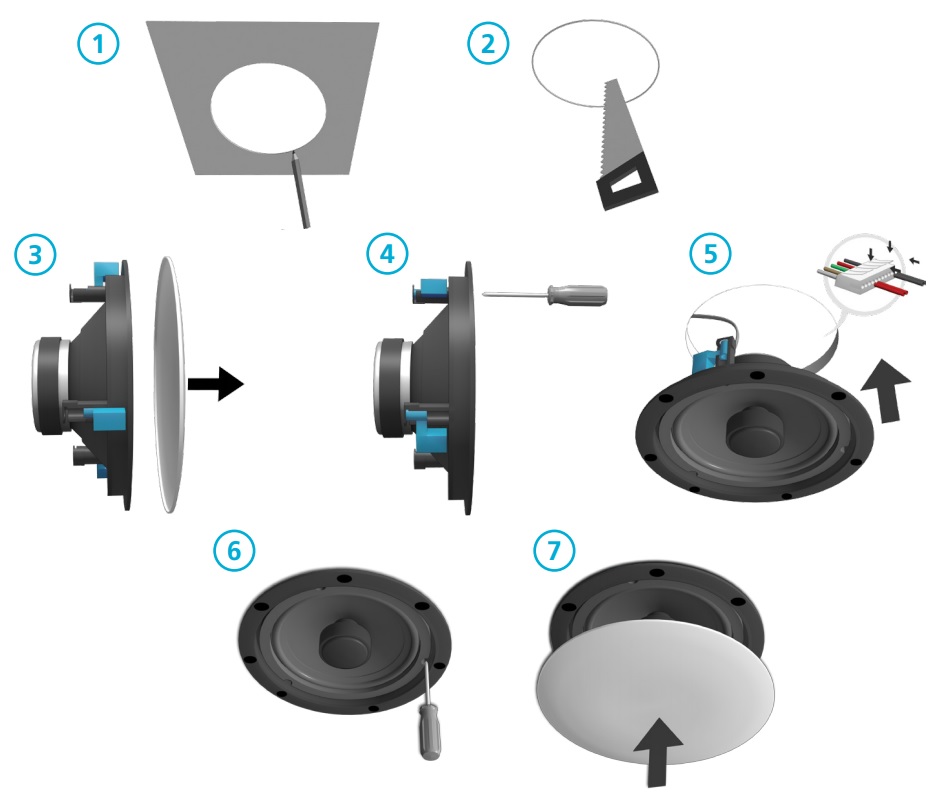 1
2
3
4
5
6
7