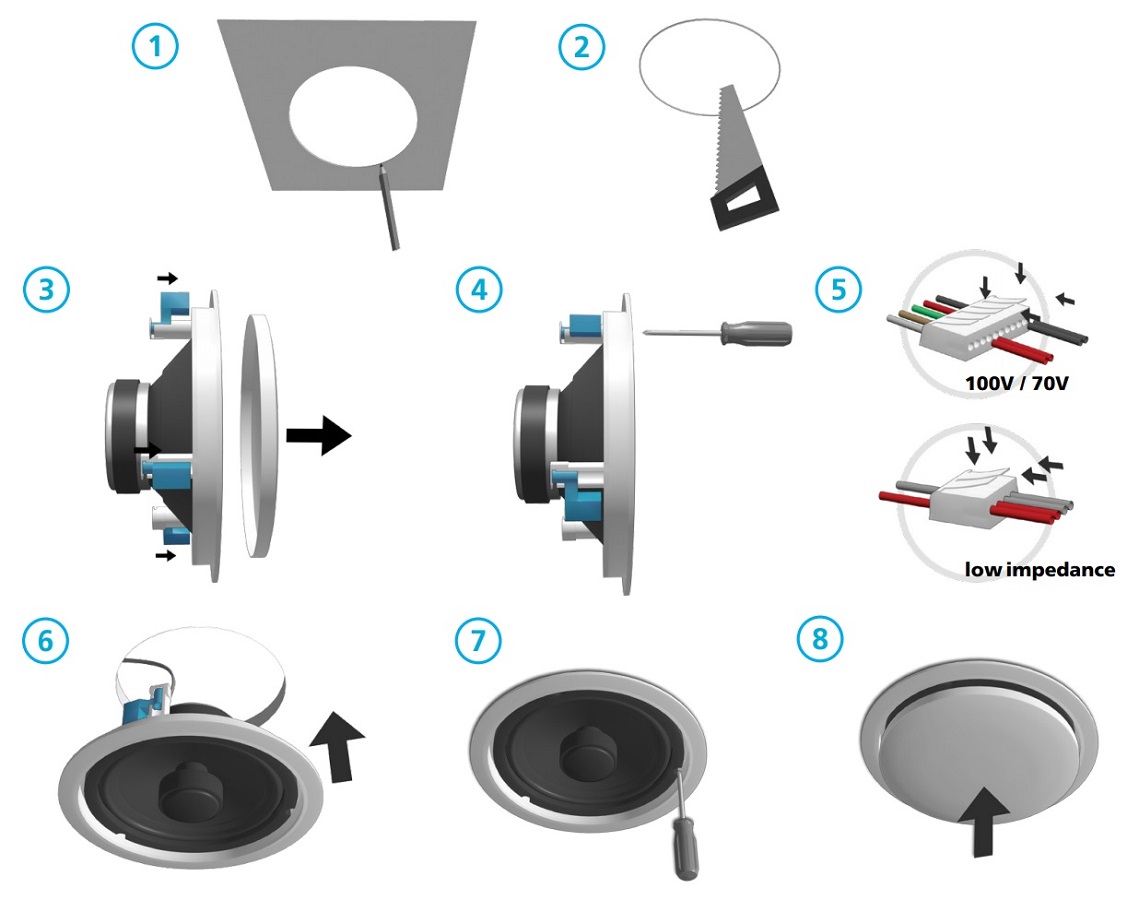 1

2

3

4

5

100V / 70V

low impedance

6

7

8