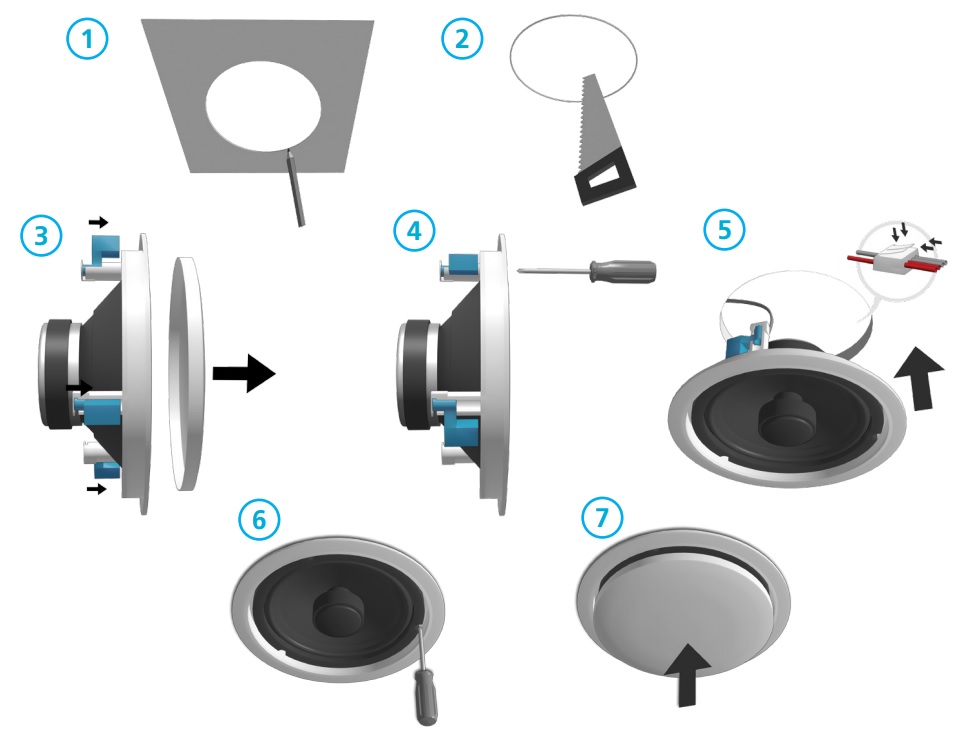 1
2
3
4
5
6
7