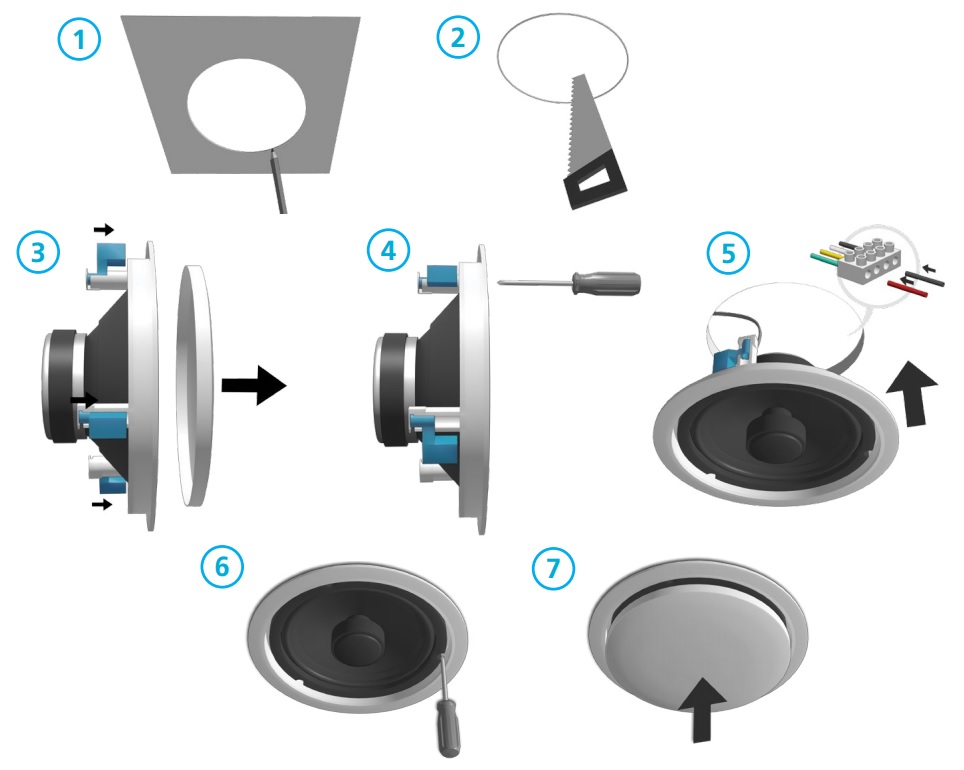 1
2
3
4
5
6
7