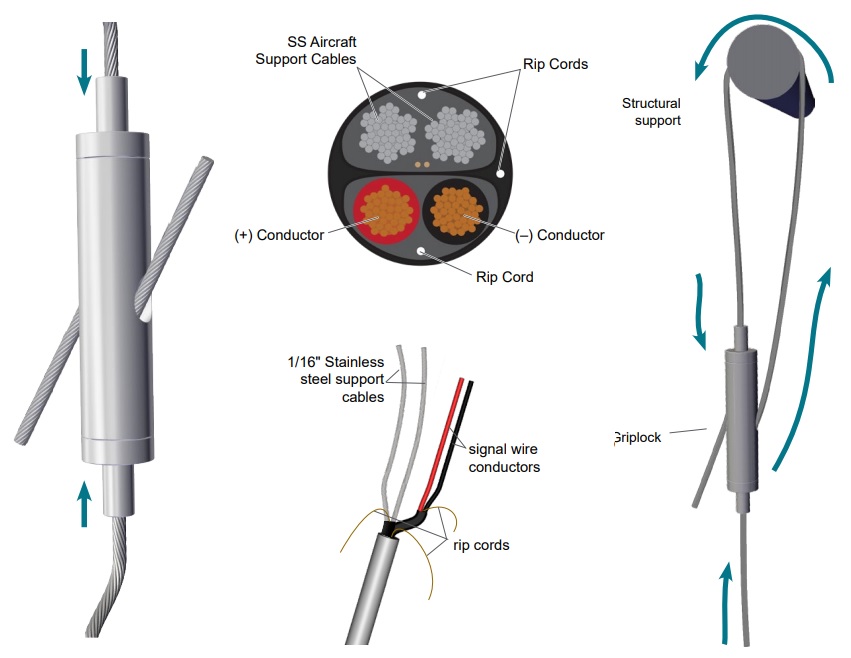 SS Aircraft Support Cables

Rip Cords

(+) Conductor

(–) Conductor

Rip Cord

1/16" Stainless steel support cables

signal wire conductors

rip cords

Structural support

Griplock