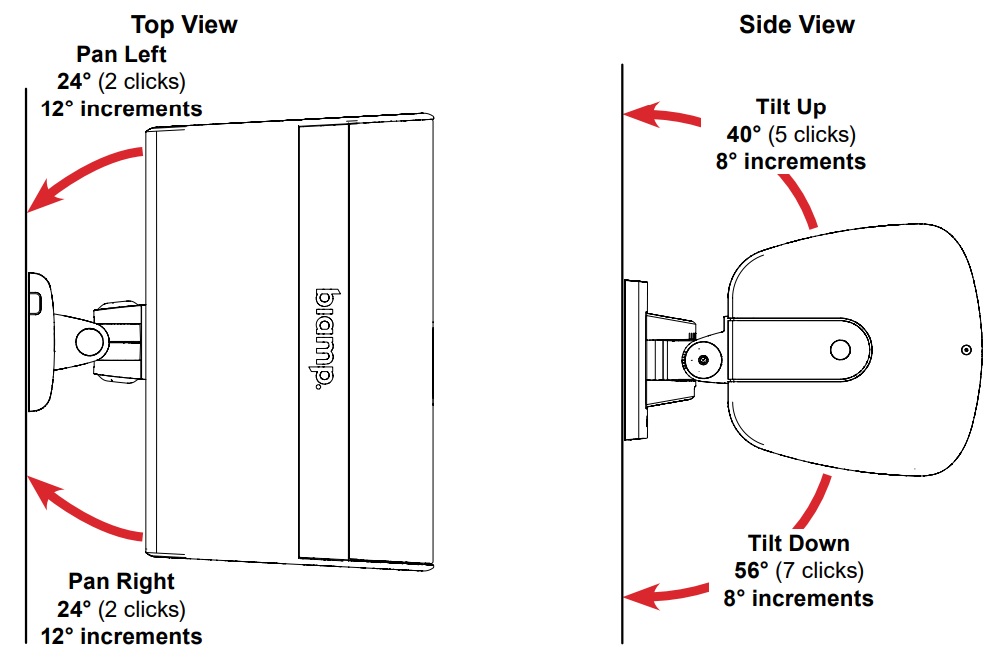 Top View

Pan Left
24° (2 clicks)
12° increments

biamp.

Pan Right
24° (2 clicks)
12° increments

Side View

Tilt Up
40° (5 clicks)
8° increments

Tilt Down
56° (7 clicks)
8° increments