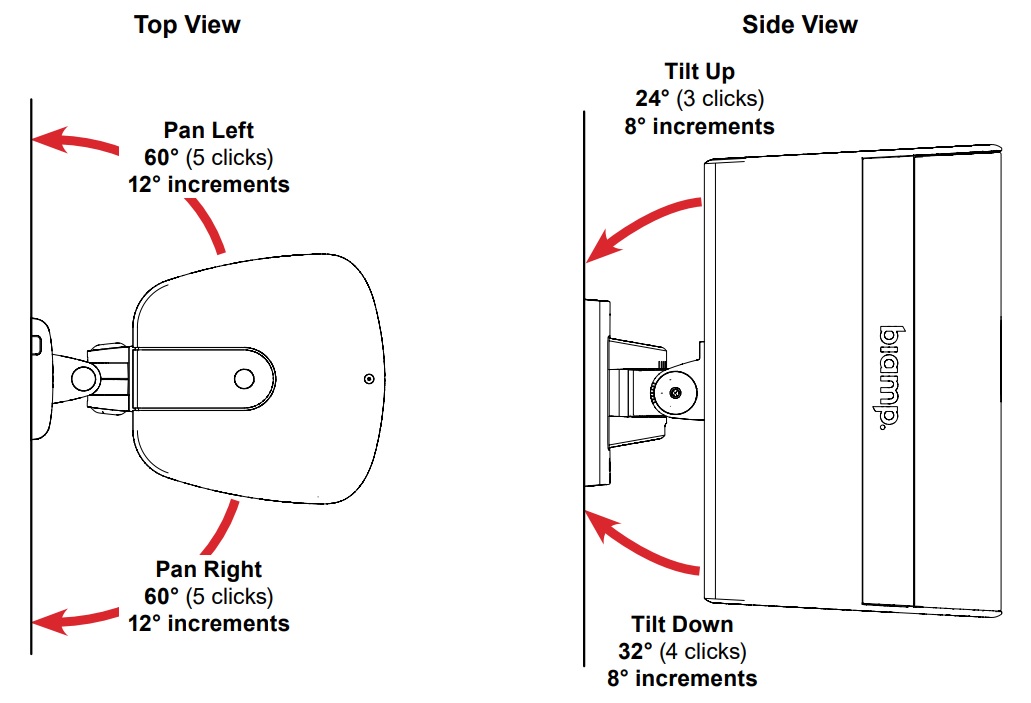 Top View

Pan Left
60° (5 clicks)
12° increments

Pan Right
60° (5 clicks)
12° increments

Side View

Tilt Up
24° (3 clicks)
8° increments

biamp.

Tilt Down
32° (4 clicks)
8° increments