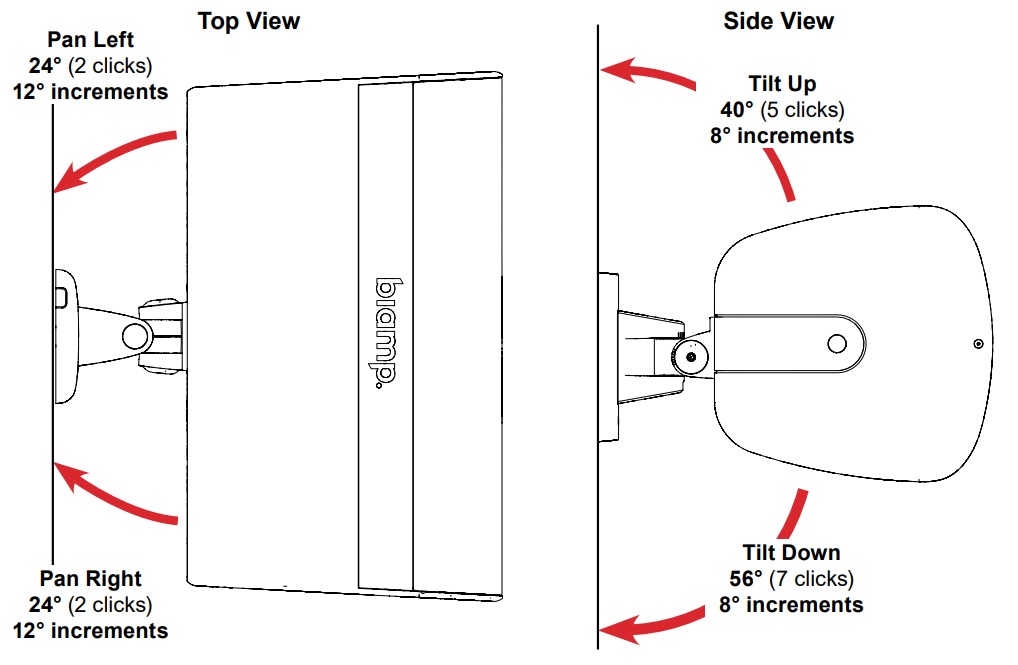 Top View

Pan Left
24° (2 clicks)
12° increments

biamp.

Pan Right
24° (2 clicks)
12° increments

Side View

Tilt Up
40° (5 clicks)
8° increments

Tilt Down
56° (7 clicks)
8° increments