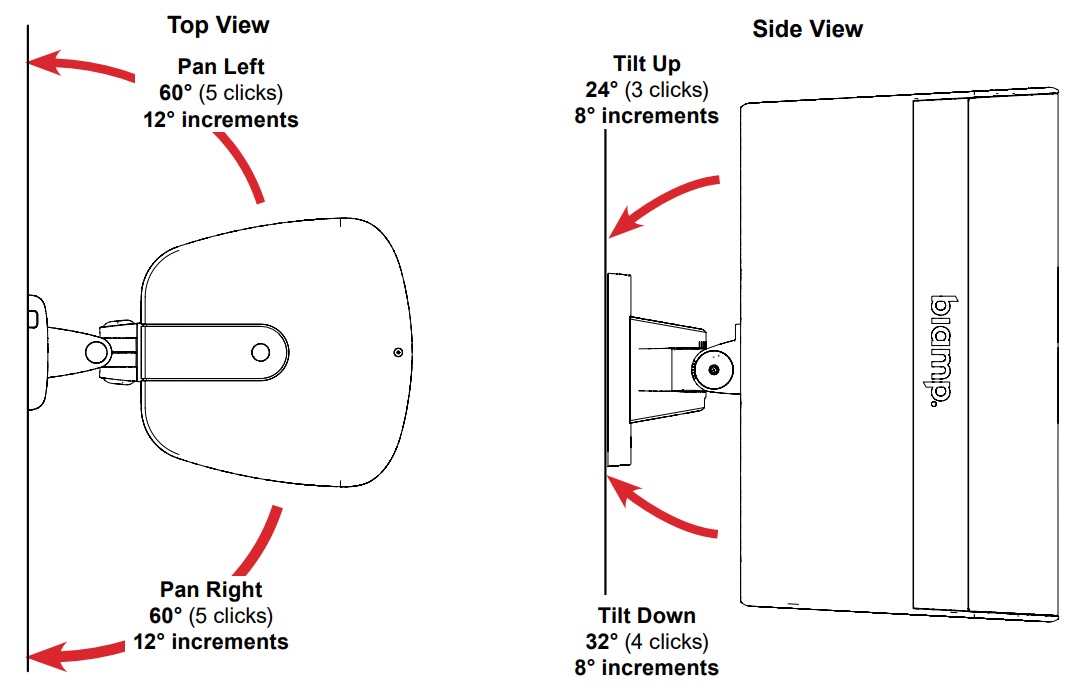 Top View

Pan Left
60° (5 clicks)
12° increments

Pan Right
60° (5 clicks)
12° increments

Side View

Tilt Up
24° (3 clicks)
8° increments

biamp.

Tilt Down
32° (4 clicks)
8° increments