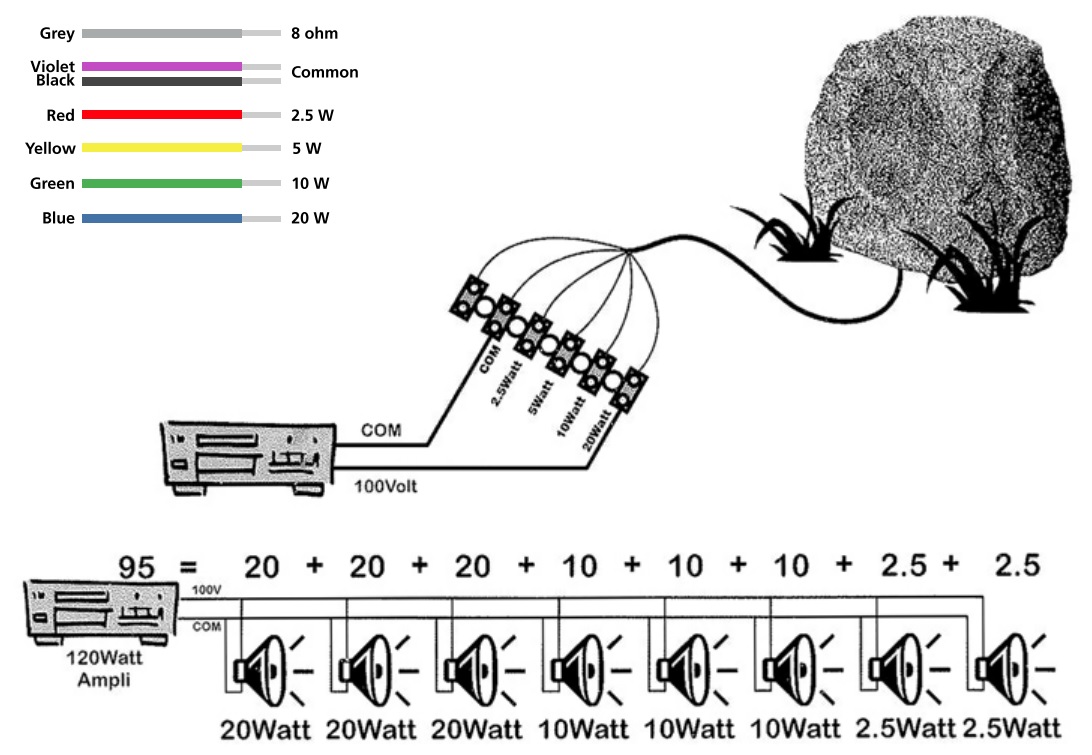 Grey 8 ohm
Violet Black Common
Red 2.5 W
Yellow 5 W
Green 10 W
Blue 20 W

COM
2.5Watt
5Watt
10Watt
20Watt

COM
100Volt

95 = 20 + 20 + 20 + 10 + 10 + 10 + 2.5 + 2.5

100V
COM

120Watt Ampli

20Watt 20Watt 20Watt 10Watt 10Watt 10Watt 2.5Watt 2.5Watt