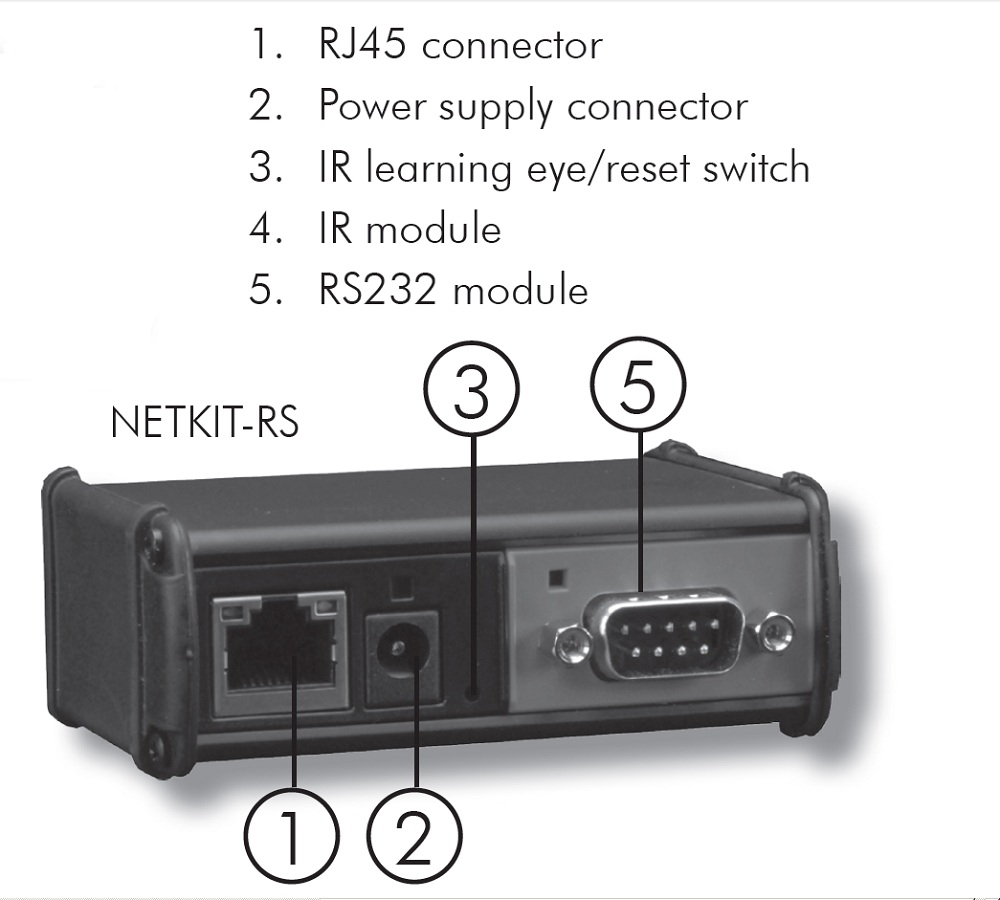 1. RJ45 connector
2. Power supply connector
3. IR learning eye/reset switch
4. IR module
5. RS232 module

NETKIT-RS

3
5
1
2