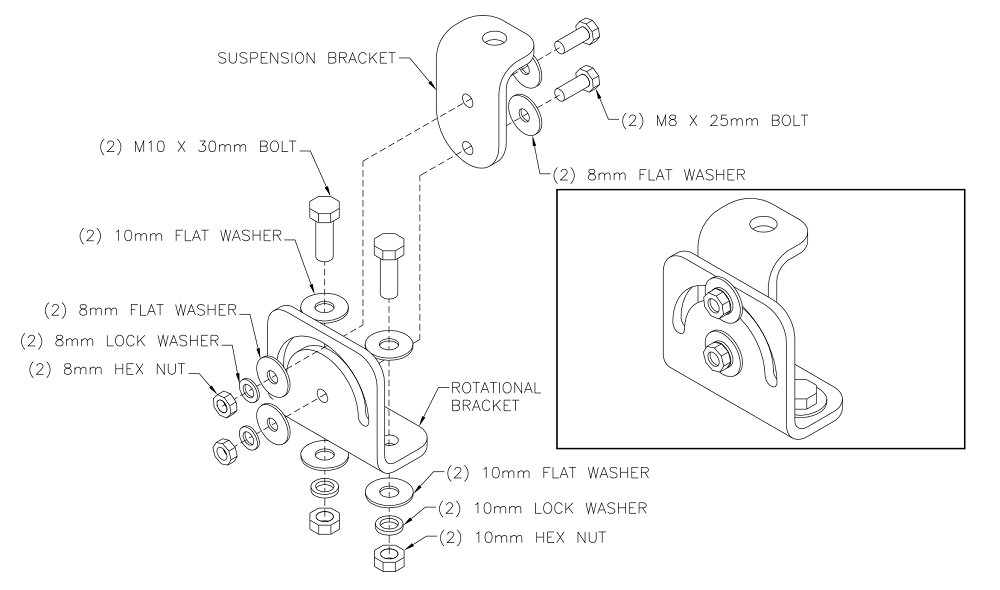 SUSPENSION BRACKET

(2) M8 X 25mm BOLT

(2) M10 X 30mm BOLT

(2) 8mm FLAT WASHER

(2) 10mm FLAT WASHER

(2) 8mm FLAT WASHER

(2) 8mm LOCK WASHER

(2) 8mm HEX NUT

ROTATIONAL BRACKET

(2) 10mm FLAT WASHER

(2) 10mm LOCK WASHER

(2) 10mm HEX NUT