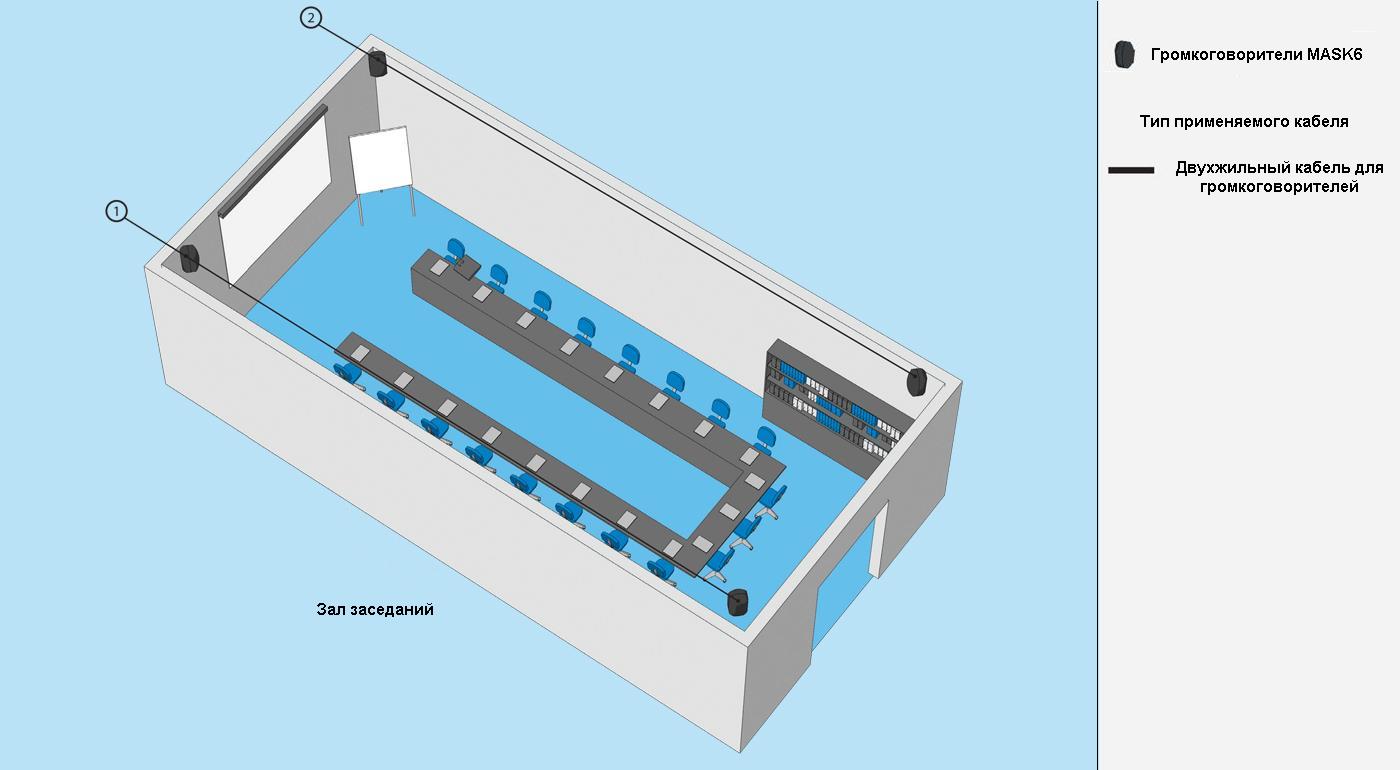 2

1

Зал заседаний

Громкоговорители MASK6

Тип применяемого кабеля

Двухжильный кабель для громкоговорителей