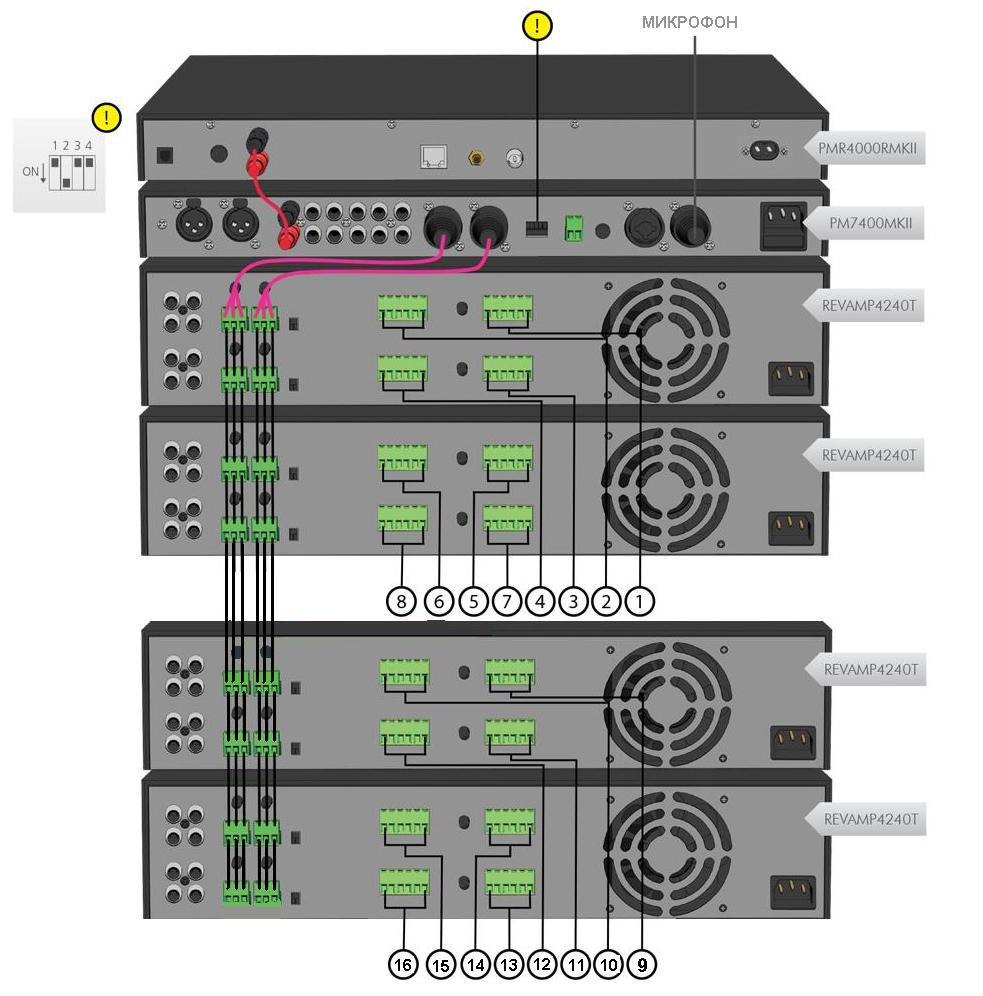 !

МИКРОФОН

!

1 2 3 4
ON

PMR4000RMKII

PM7400MKII

REVAMP4240T

REVAMP4240T

8 6 5 7 4 3 2 1

REVAMP4240T

REVAMP4240T

16 15 14 13 12 11 10 9