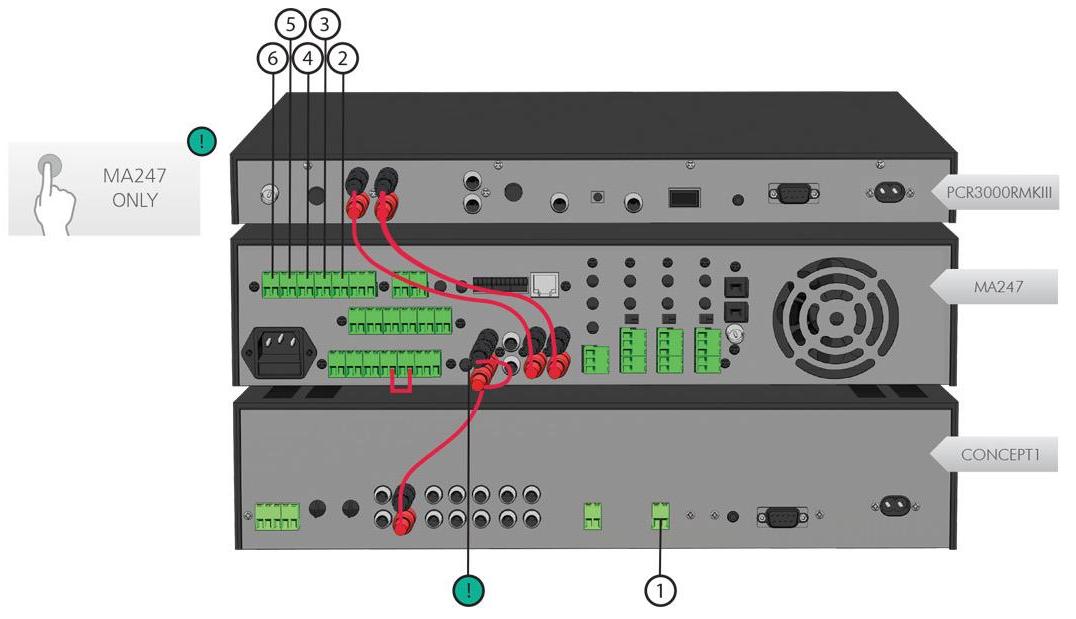 5 3
6 4 2

!

MA247 ONLY

PCR3000RMKIII

MA247

CONCEPT1

!

1