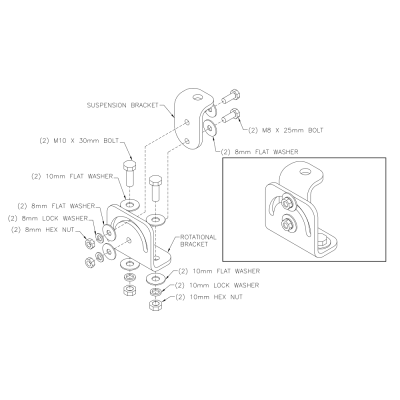 SUSPENSION BRACKET

(2) M8 X 25mm BOLT

(2) 8mm FLAT WASHER

(2) M10 X 30mm BOLT

(2) 10mm FLAT WASHER

(2) 8mm FLAT WASHER

(2) 8mm LOCK WASHER

(2) 8mm HEX NUT

ROTATIONAL BRACKET

(2) 10mm FLAT WASHER

(2) 10mm LOCK WASHER

(2) 10mm HEX NUT